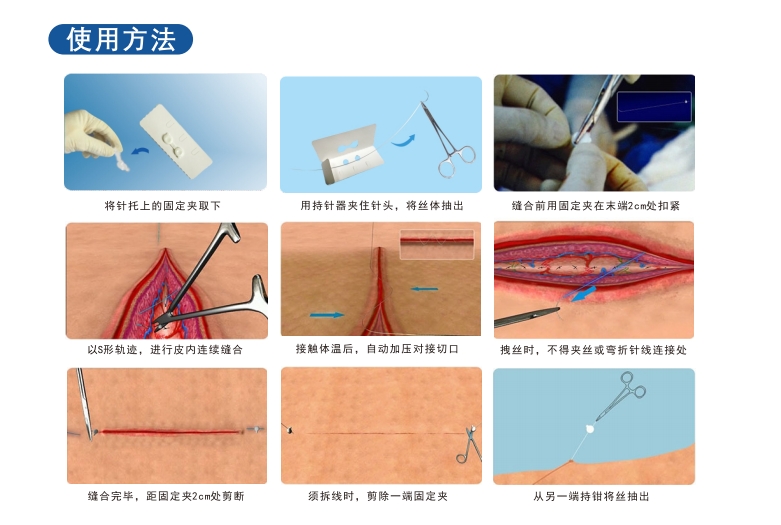 使用方法

将针托上的固定夹取下

用持针器夹住针头，将丝体抽出

缝合前用固定夹在末端2cm处扣紧

以S形轨迹，进行皮内连续缝合

接触体温后，自动加压对接切口

拽丝时，不得夹丝或弯折针线连接处

缝合完毕，距固定夹2cm处剪断

须拆线时，剪除一端固定夹

从另一端持钳将丝抽出